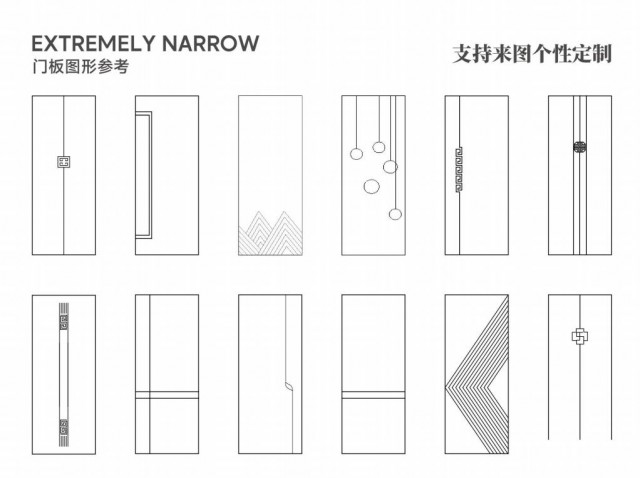 EXTREMELY NARROW
门板图形参考

支持来图个性定制